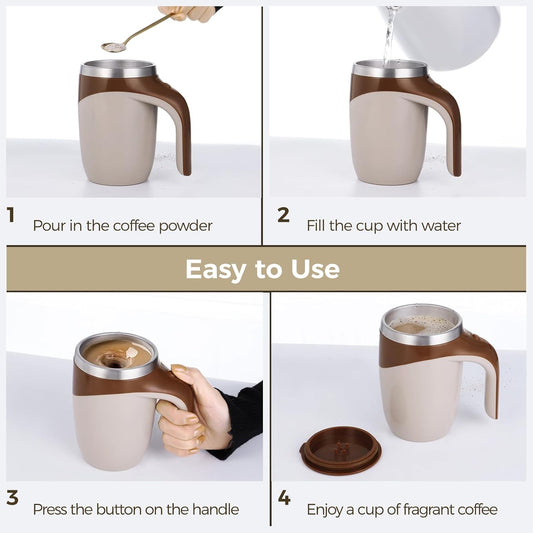 1 Pour in the coffee powder

2 Fill the cup with water

Easy to Use

3 Press the button on the handle

4 Enjoy a cup of fragrant coffee