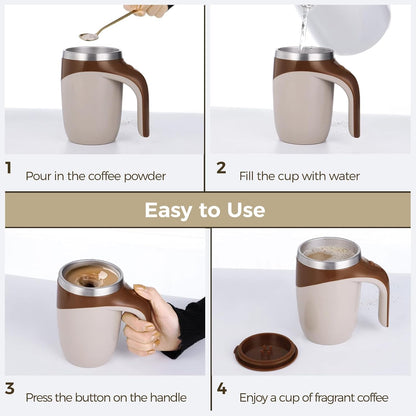 1 Pour in the coffee powder

2 Fill the cup with water

Easy to Use

3 Press the button on the handle

4 Enjoy a cup of fragrant coffee